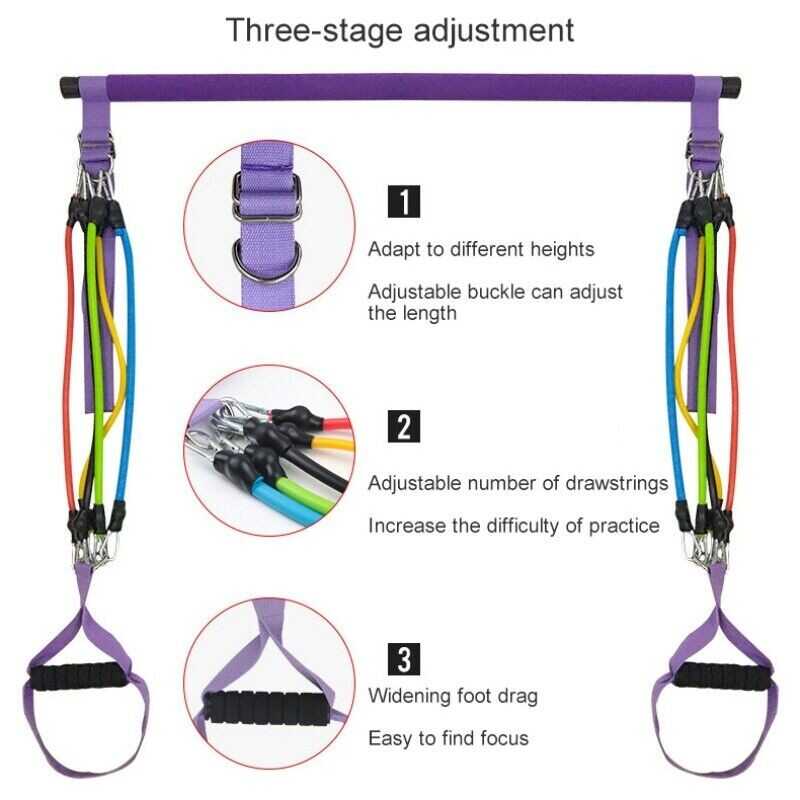 Three-stage adjustment

1

Adapt to different heights

Adjustable buckle can adjust the length

2

Adjustable number of drawstrings

Increase the difficulty of practice

3

Widening foot drag

Easy to find focus