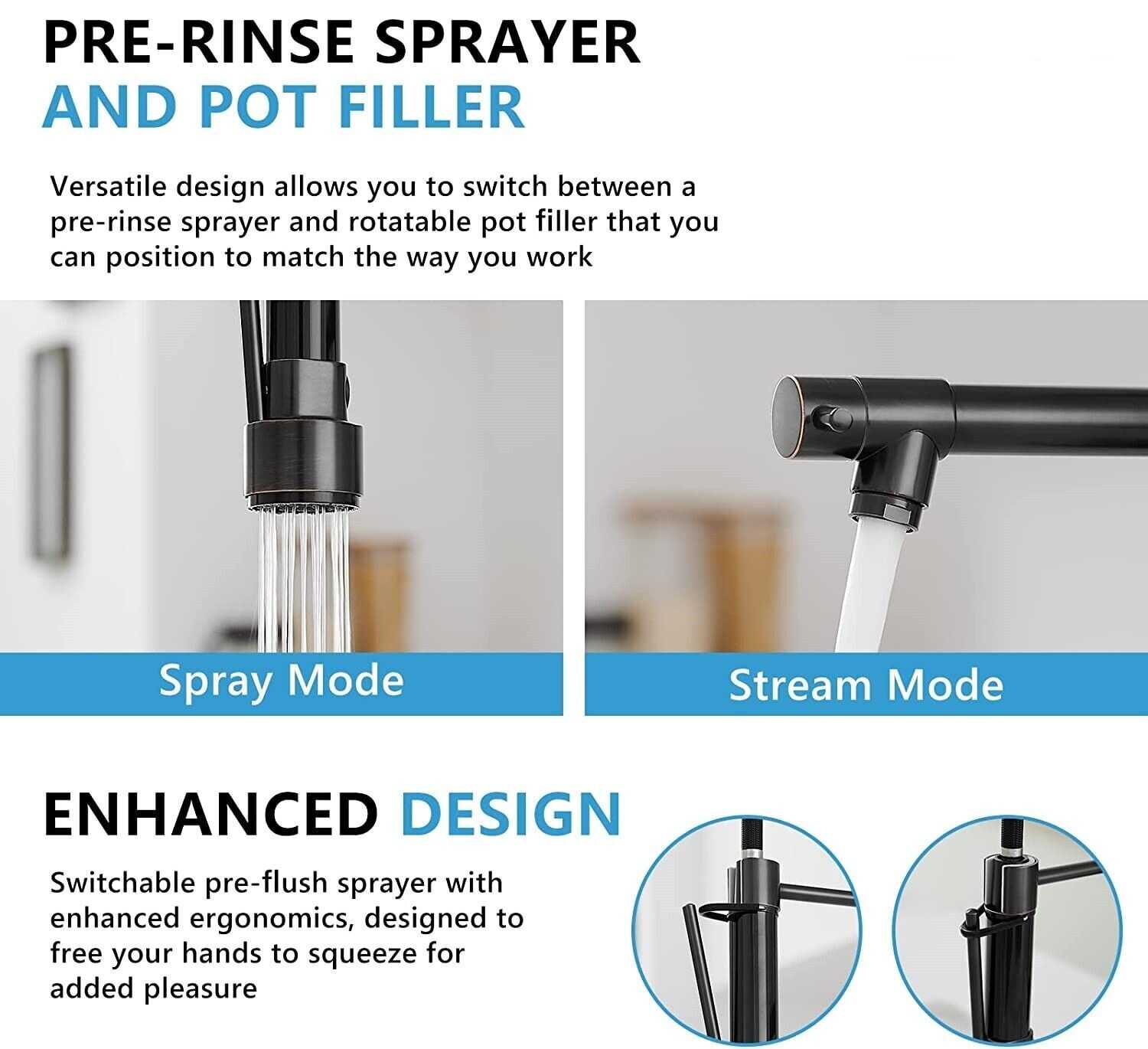 PRE-RINSE SPRAYER
AND POT FILLER

Versatile design allows you to switch between a pre-rinse sprayer and rotatable pot filler that you can position to match the way you work

Spray Mode

Stream Mode

ENHANCED DESIGN

Switchable pre-flush sprayer with enhanced ergonomics, designed to free your hands to squeeze for added pleasure