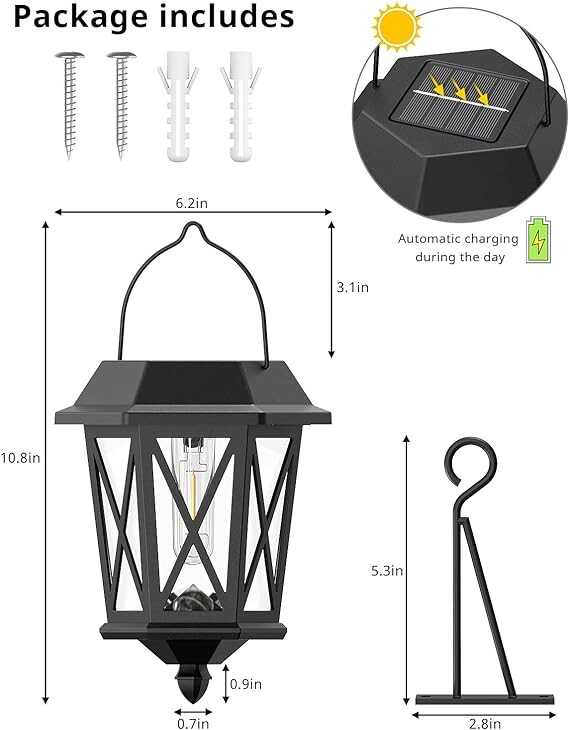 Package includes

Automatic charging during the day

6.2in

3.1in

10.8in

5.3in

0.9in

0.7in

2.8in